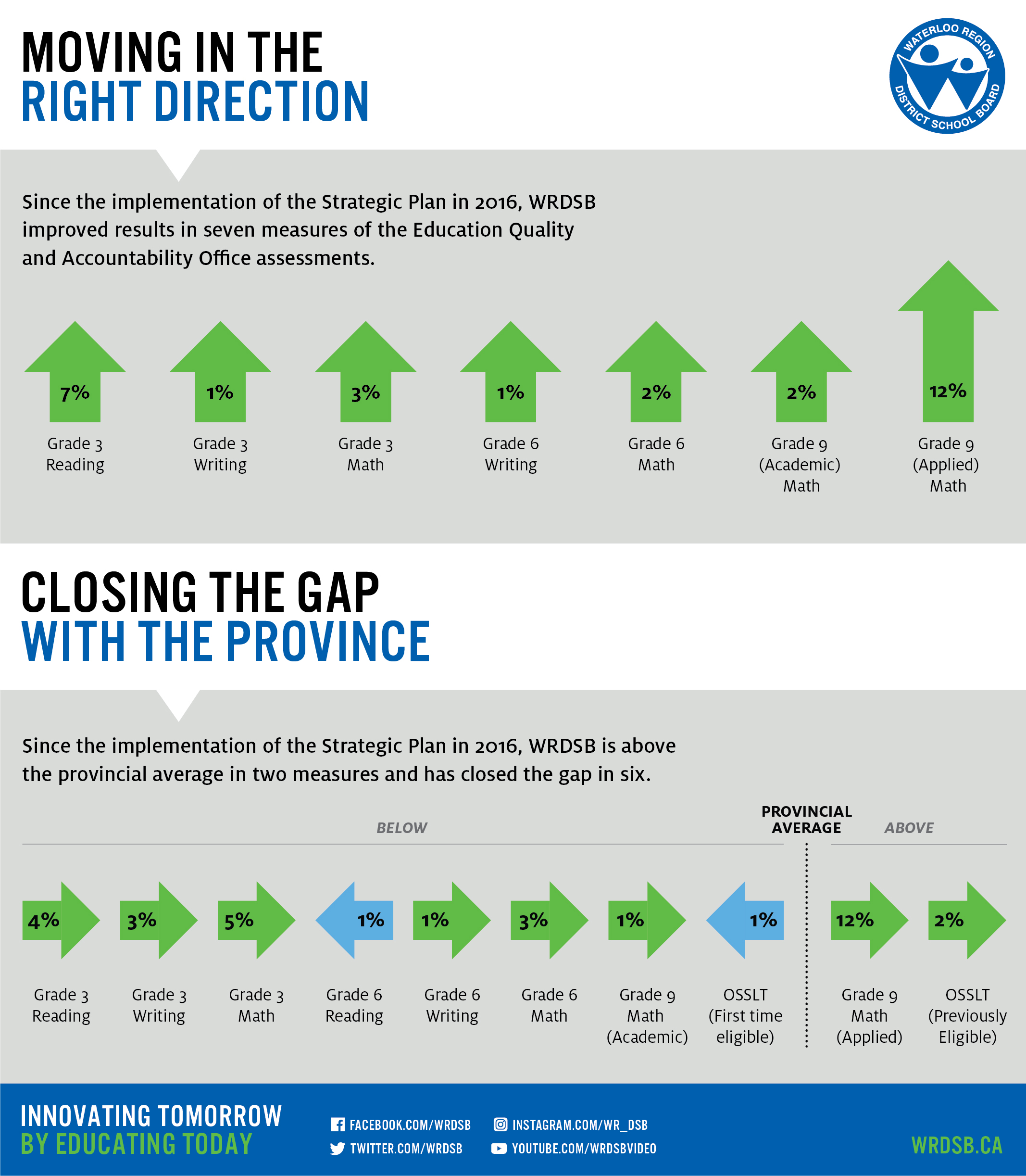 MOVING IN THE
RIGHT DIRECTION

WATERLOO REGION DISTRICT SCHOOL BOARD

Since the implementation of the Strategic Plan in 2016, WRDSB improved results in seven measures of the Education Quality and Accountability Office assessments.

7%
Grade 3 Reading

1%
Grade 3 Writing

3%
Grade 3 Math

1%
Grade 6 Writing

2%
Grade 6 Math

2%
Grade 9 (Academic) Math

12%
Grade 9 (Applied) Math

CLOSING THE GAP
WITH THE PROVINCE

Since the implementation of the Strategic Plan in 2016, WRDSB is above the provincial average in two measures and has closed the gap in six.

BELOW

PROVINCIAL AVERAGE

ABOVE

4%
Grade 3 Reading

3%
Grade 3 Writing

5%
Grade 3 Math

1%
Grade 6 Reading

1%
Grade 6 Writing

3%
Grade 6 Math

1%
Grade 9 Math (Academic)

1%
OSSLT (First time eligible)

12%
Grade 9 Math (Applied)

2%
OSSLT (Previously Eligible)

INNOVATING TOMORROW
BY EDUCATING TODAY

FACEBOOK.COM/WRDSB
TWITTER.COM/WRDSB
INSTAGRAM.COM/WR_DSB
YOUTUBE.COM/WRDSBVIDEO

WRDSB.CA